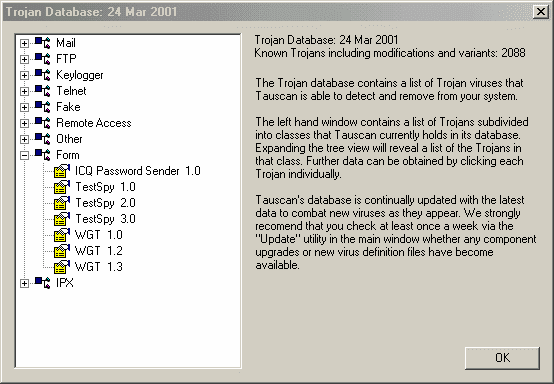 Trojan Database: 24 Mar 2001

Mail
FTP
Keylogger
Telnet
Fake
Remote Access
Other
Form
ICQ Password Sender 1.0
TestSpy 1.0
TestSpy 2.0
TestSpy 3.0
WGT 1.0
WGT 1.2
WGT 1.3
IPX

Trojan Database: 24 Mar 2001
Known Trojans including modifications and variants: 2088

The Trojan database contains a list of Trojan viruses that Tauscan is able to detect and remove from your system.

The left hand window contains a list of Trojans subdivided into classes that Tauscan currently holds in its database. Expanding the tree view will reveal a list of the Trojans in that class. Further data can be obtained by clicking each Trojan individually.

Tauscan's database is continually updated with the latest data to combat new viruses as they appear. We strongly recomend that you check at least once a week via the "Update" utility in the main window whether any component upgrades or new virus definition files have become available.

OK